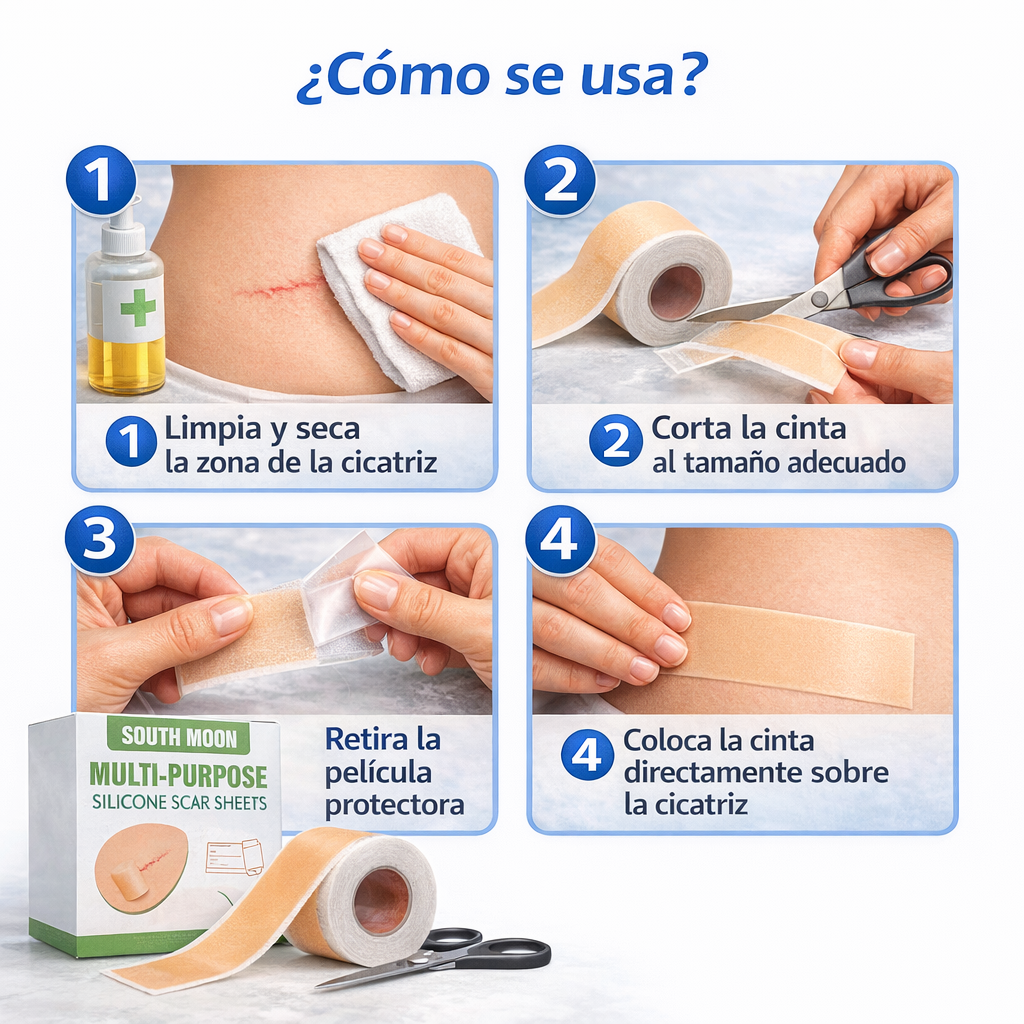 ¿Cómo se usa?

1

1 Limpia y seca la zona de la cicatriz

2

2 Corta la cinta al tamaño adecuado

3

Retira la película protectora

4

4 Coloca la cinta directamente sobre la cicatriz

SOUTH MOON
MULTI-PURPOSE
SILICONE SCAR SHEETS